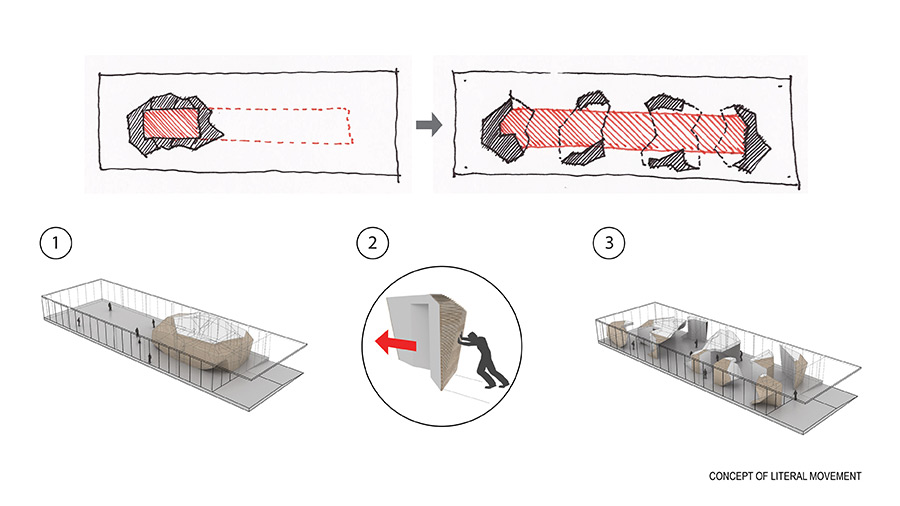 1

2

3

CONCEPT OF LITERAL MOVEMENT